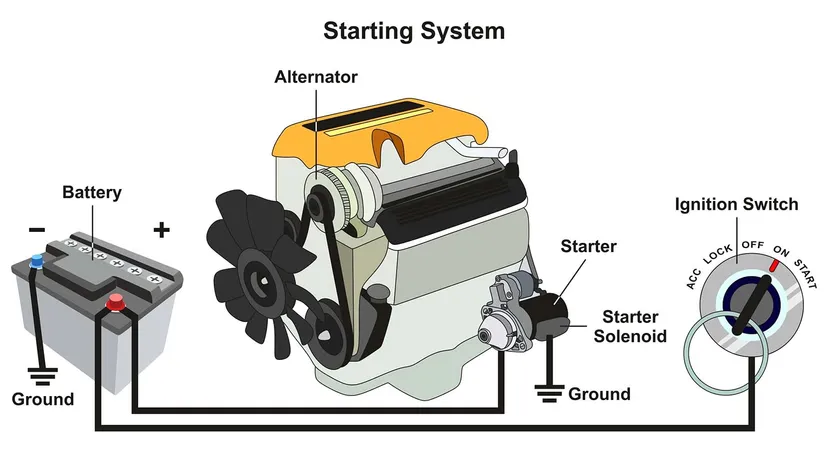 Starting System

Alternator

Battery

−

+

Ground

Starter

Starter Solenoid

Ground

Ignition Switch

ACC LOCK OFF ON START